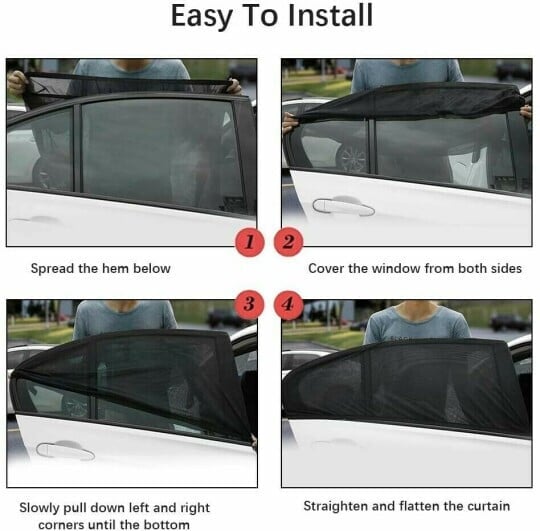 Easy To Install

1

2

Spread the hem below

Cover the window from both sides

3

4

Slowly pull down left and right corners until the bottom

Straighten and flatten the curtain