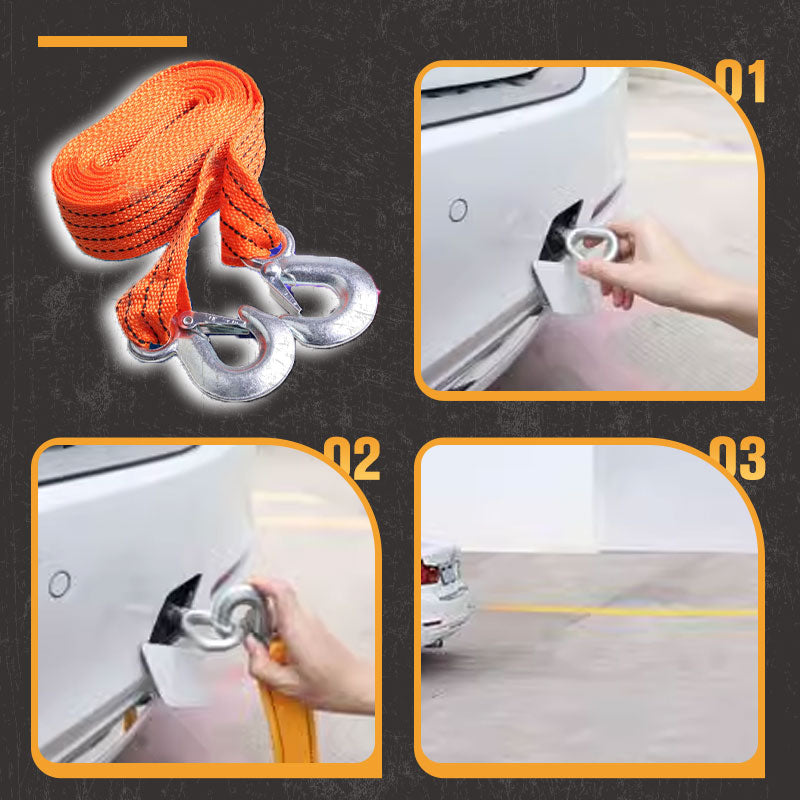 01

02

03