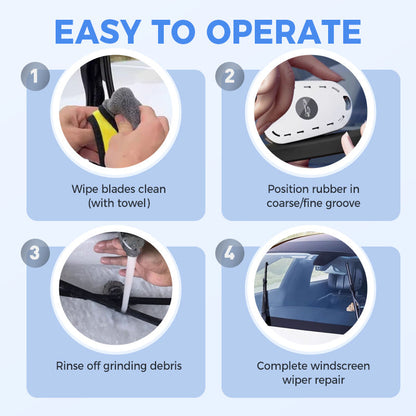 EASY TO OPERATE

1

Wipe blades clean (with towel)

2

Position rubber in coarse/fine groove

3

Rinse off grinding debris

4

Complete windscreen wiper repair