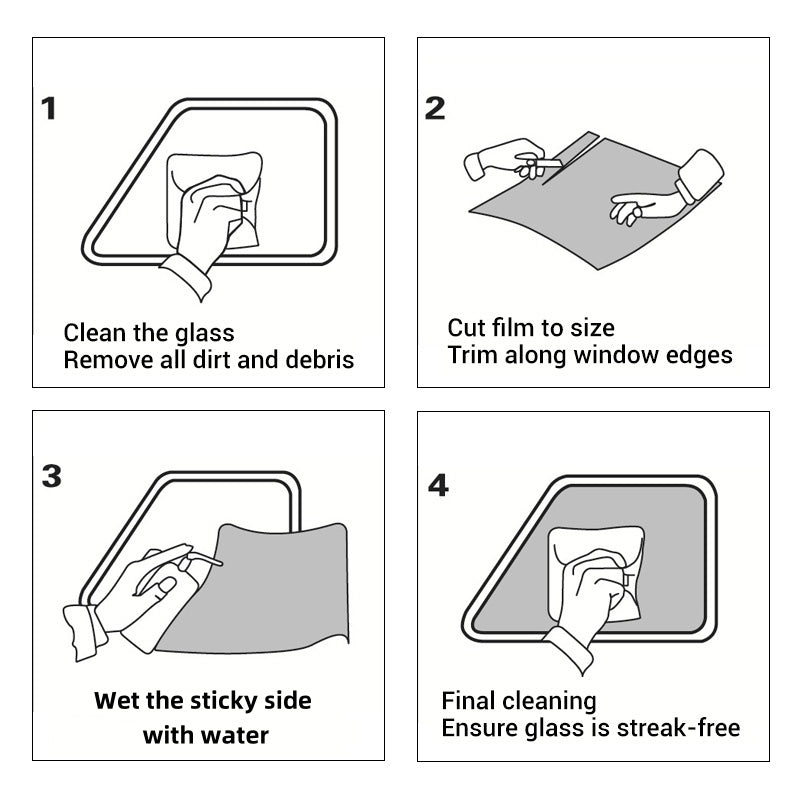 1

Clean the glass
Remove all dirt and debris

2

Cut film to size
Trim along window edges

3

Wet the sticky side
with water

4

Final cleaning
Ensure glass is streak-free