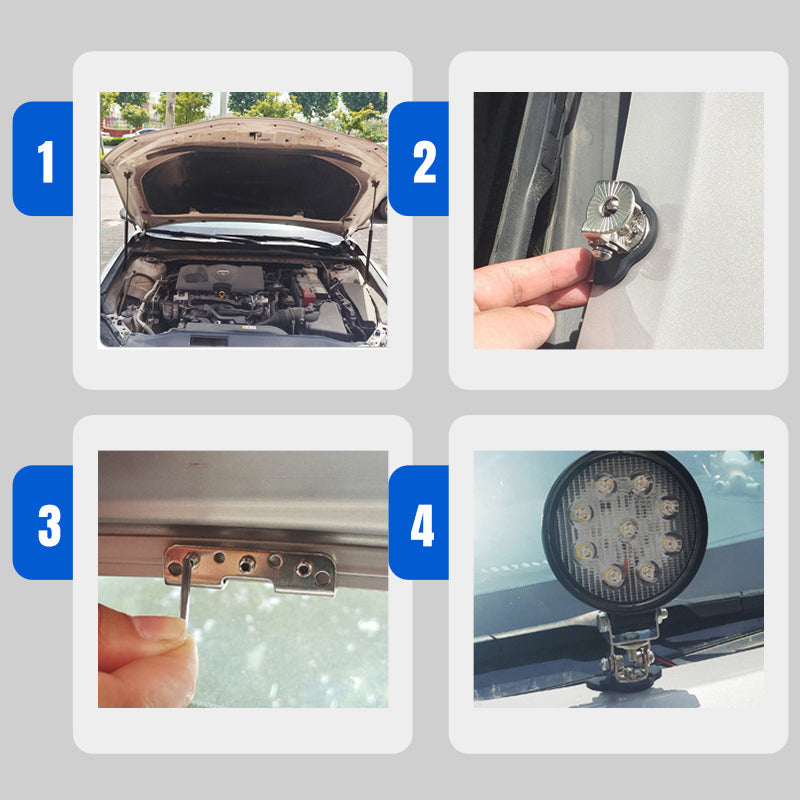 1

2

3

4