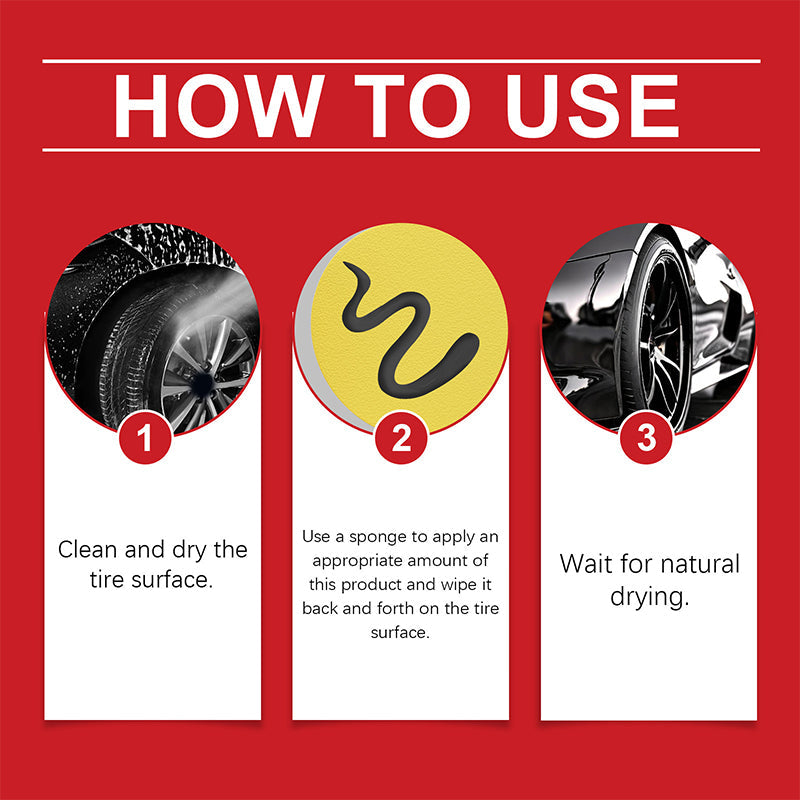 HOW TO USE

1

Clean and dry the tire surface.

2

Use a sponge to apply an appropriate amount of this product and wipe it back and forth on the tire surface.

3

Wait for natural drying.