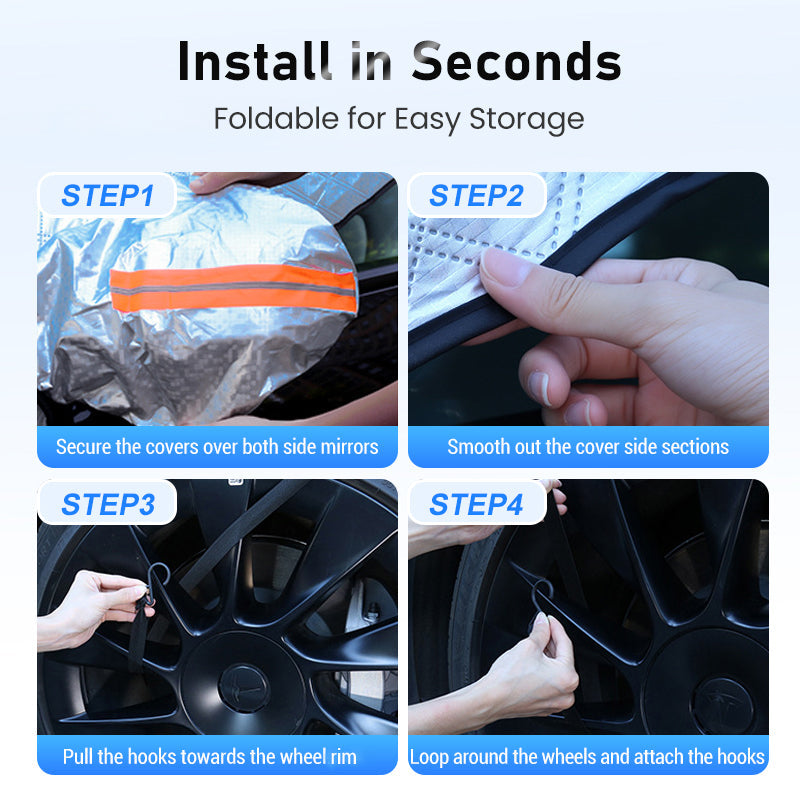 Install in Seconds

Foldable for Easy Storage

STEP1

Secure the covers over both side mirrors

STEP2

Smooth out the cover side sections

STEP3

Pull the hooks towards the wheel rim

STEP4

Loop around the wheels and attach the hooks